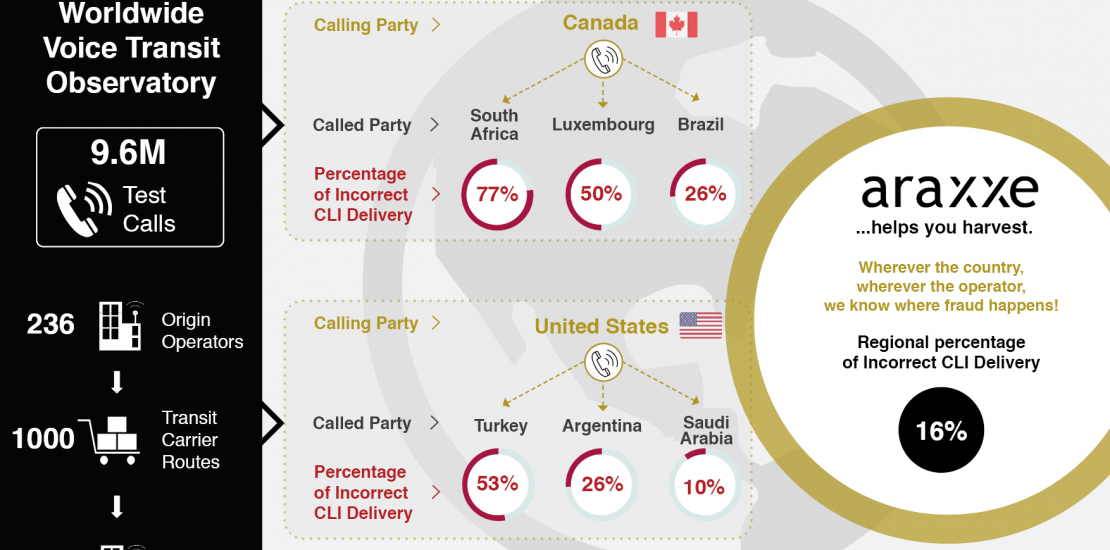 Worldwide Voice Transit Observatory

9.6M
Test Calls

236 Origin Operators

1000 Transit Carrier Routes

Calling Party > Canada

Called Party > South Africa Luxembourg Brazil

Percentage of Incorrect CLI Delivery > 77% 50% 26%

Calling Party > United States

Called Party > Turkey Argentina Saudi Arabia

Percentage of Incorrect CLI Delivery > 53% 26% 10%

araxxe
...helps you harvest.

Wherever the country, wherever the operator, we know where fraud happens!

Regional percentage of Incorrect CLI Delivery

16%